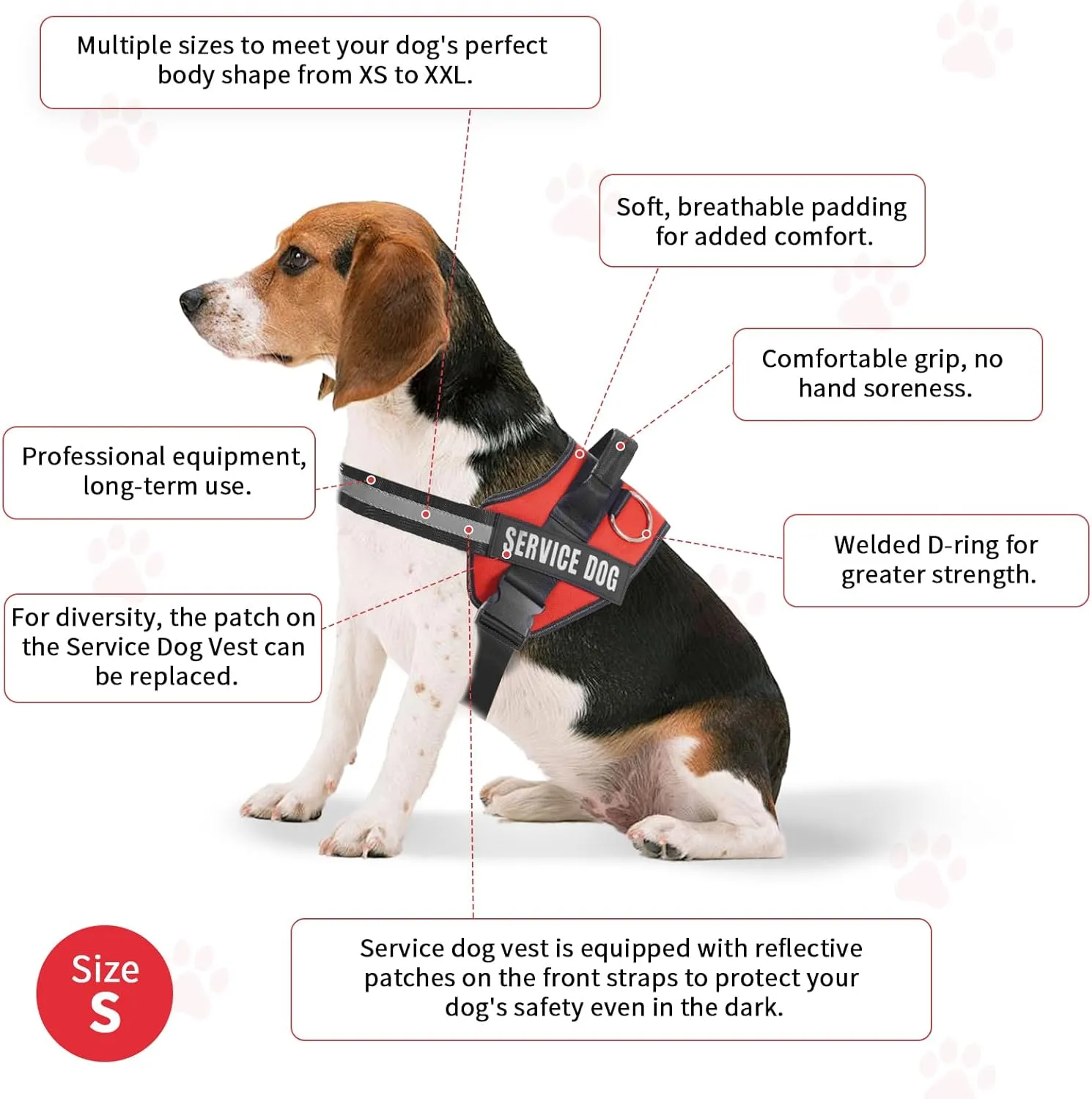 Multiple sizes to meet your dog's perfect body shape from XS to XXL.

Soft, breathable padding for added comfort.

Comfortable grip, no hand soreness.

Professional equipment, long-term use.

SERVICE DOG

Welded D-ring for greater strength.

For diversity, the patch on the Service Dog Vest can be replaced.

Size
S

Service dog vest is equipped with reflective patches on the front straps to protect your dog's safety even in the dark.